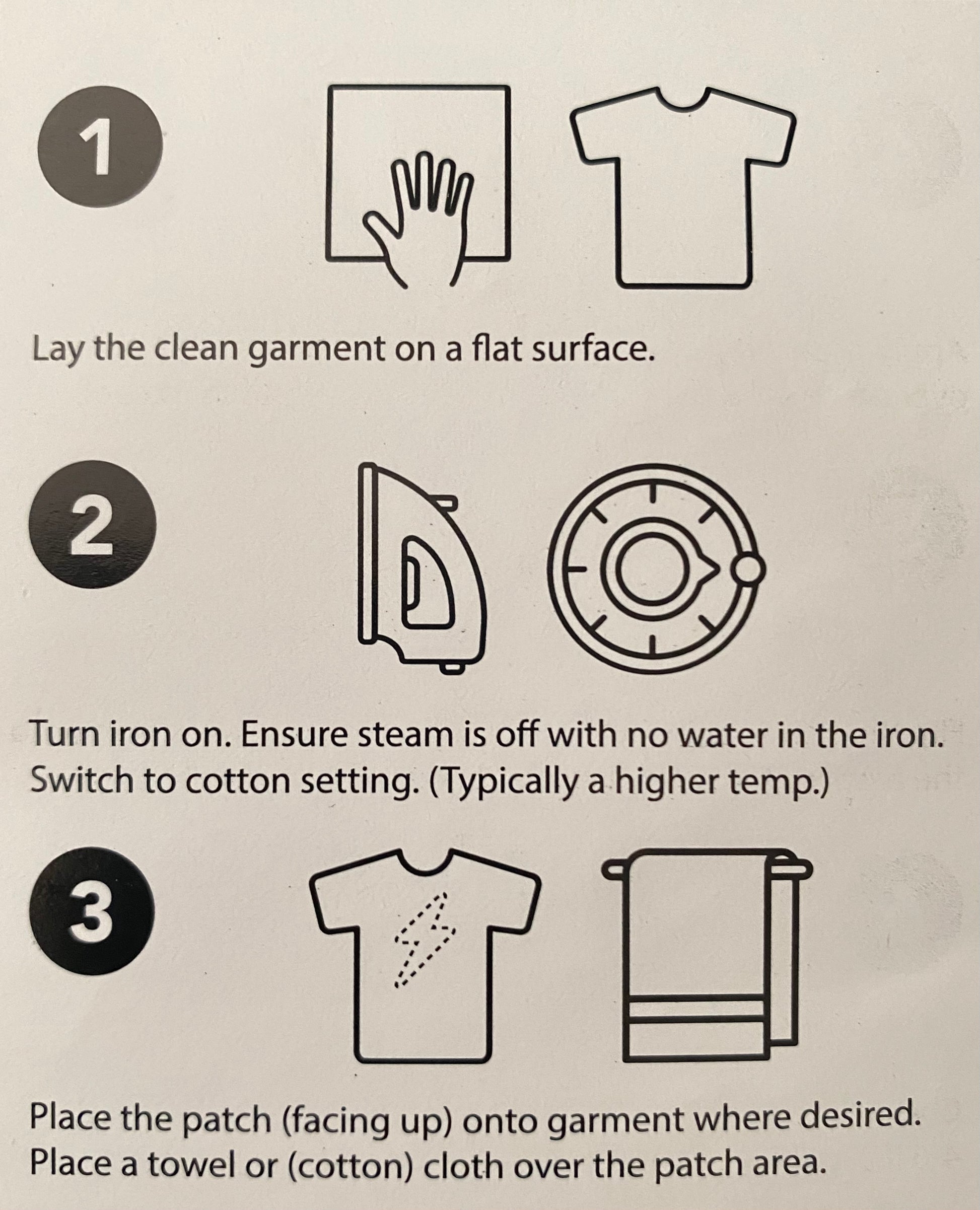 1

Lay the clean garment on a flat surface.

2

Turn iron on. Ensure steam is off with no water in the iron. Switch to cotton setting. (Typically a higher temp.)

3

Place the patch (facing up) onto garment where desired. Place a towel or (cotton) cloth over the patch area.